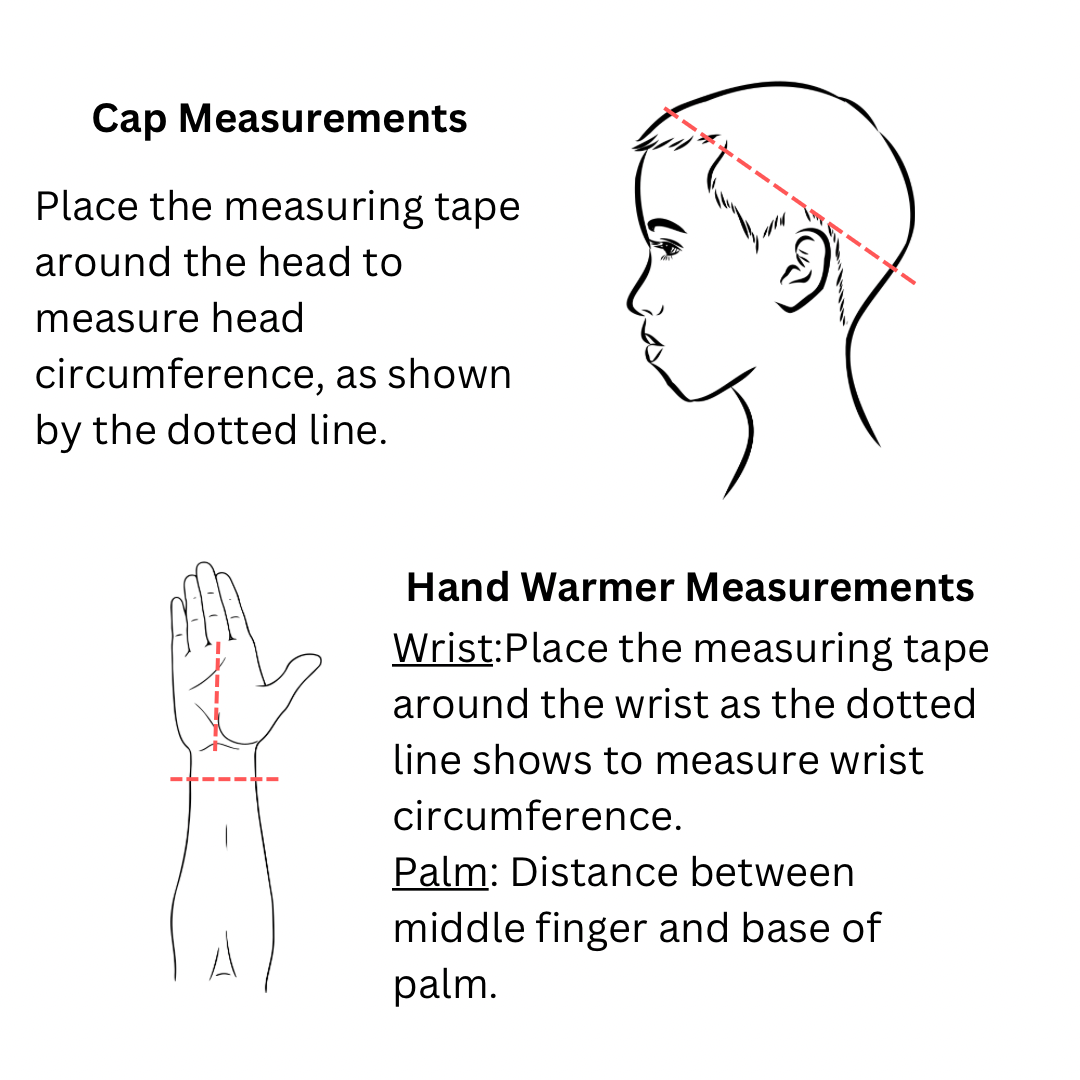 Cap Measurements

Place the measuring tape around the head to measure head circumference, as shown by the dotted line.

Hand Warmer Measurements

Wrist:Place the measuring tape around the wrist as the dotted line shows to measure wrist circumference.
Palm: Distance between middle finger and base of palm.